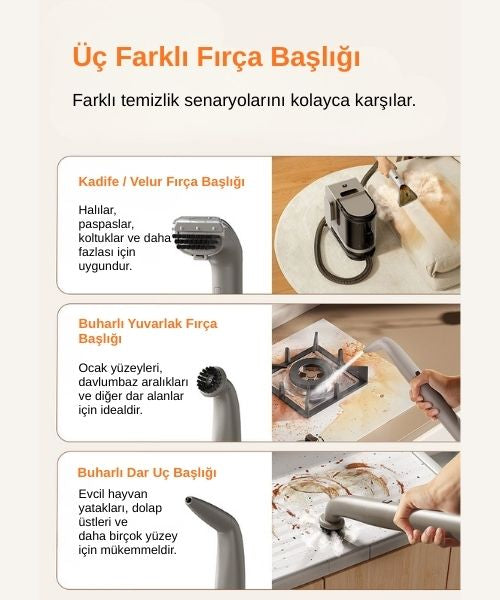 Üç Farklı Fırça Başlığı

Farklı temizlik senaryolarını kolayca karşılar.

Kadife / Velur Fırça Başlığı

Halılar, paspaslar, koltuklar ve daha fazlası için uygundur.

Buharlı Yuvarlak Fırça Başlığı

Ocak yüzeyleri, davlumbaz aralıkları ve diğer dar alanlar için idealdir.

Buharlı Dar Uç Başlığı

Evcil hayvan yatakları, dolap üstleri ve daha birçok yüzey için mükemmeldir.