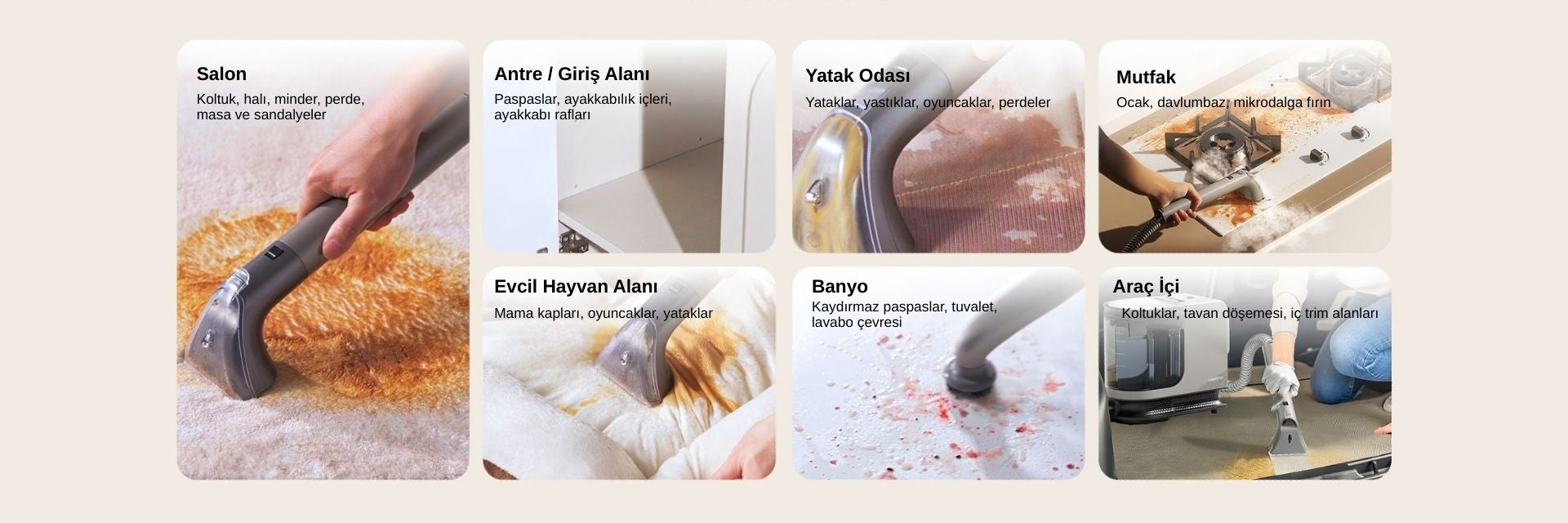 Salon
Koltuk, halı, minder, perde, masa ve sandalyeler

Antre / Giriş Alanı
Paspaslar, ayakkabılık içleri, ayakkabı rafları

Yatak Odası
Yataklar, yastıklar, oyuncaklar, perdeler

Mutfak
Ocak, davlumbaz, mikrodalga fırın

Evcil Hayvan Alanı
Mama kapları, oyuncaklar, yataklar

Banyo
Kaydırmaz paspaslar, tuvalet, lavabo çevresi

Araç İçi
Koltuklar, tavan döşemesi, iç trim alanları