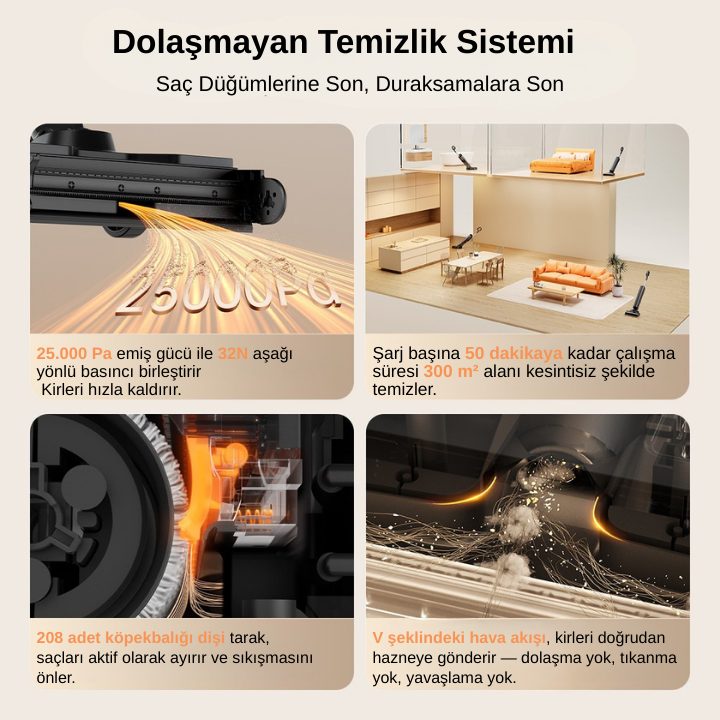 Dolaşmayan Temizlik Sistemi

Saç Düğümlerine Son, Duraksamalara Son

25000Pa

25.000 Pa emiş gücü ile 32N aşağı yönlü basıncı birleştirir Kirleri hızla kaldırır.

Şarj başına 50 dakikaya kadar çalışma süresi 300 m² alanı kesintisiz şekilde temizler.

208 adet köpekbalığı dişi tarak, saçları aktif olarak ayırır ve sıkışmasını önler.

V şeklindeki hava akışı, kirleri doğrudan hazneye gönderir — dolaşma yok, tıkanma yok, yavaşlama yok.