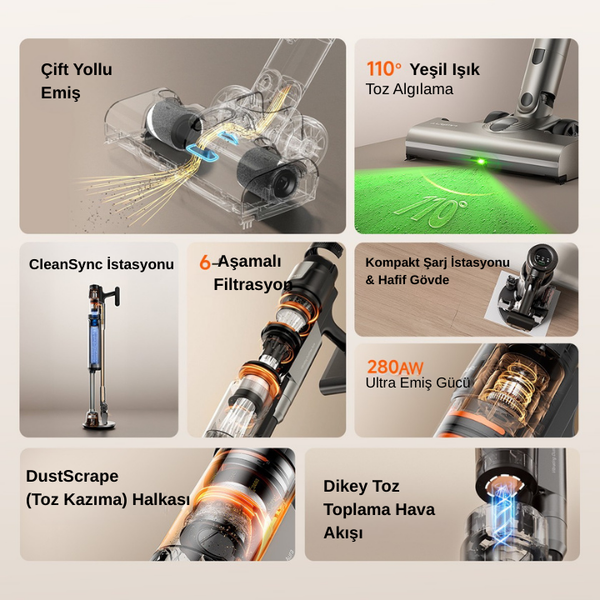 Çift Yollu Emiş

110° Yeşil Işık
Toz Algılama

110°

CleanSync İstasyonu

6 Aşamalı Filtrasyon

Kompakt Şarj İstasyonu & Hafif Gövde

280AW
Ultra Emiş Gücü

DustScrape (Toz Kazıma) Halkası

Dikey Toz Toplama Hava Akışı